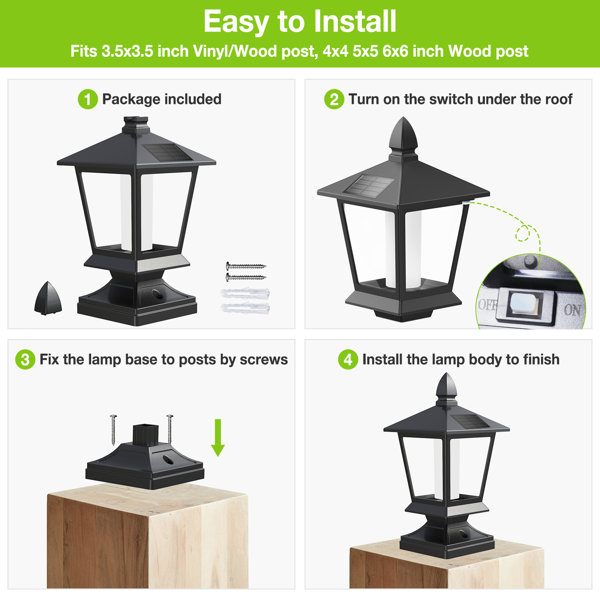 Easy to Install

Fits 3.5x3.5 inch Vinyl/Wood post, 4x4 5x5 6x6 inch Wood post

1 Package included

2 Turn on the switch under the roof

OFF ON

3 Fix the lamp base to posts by screws

4 Install the lamp body to finish